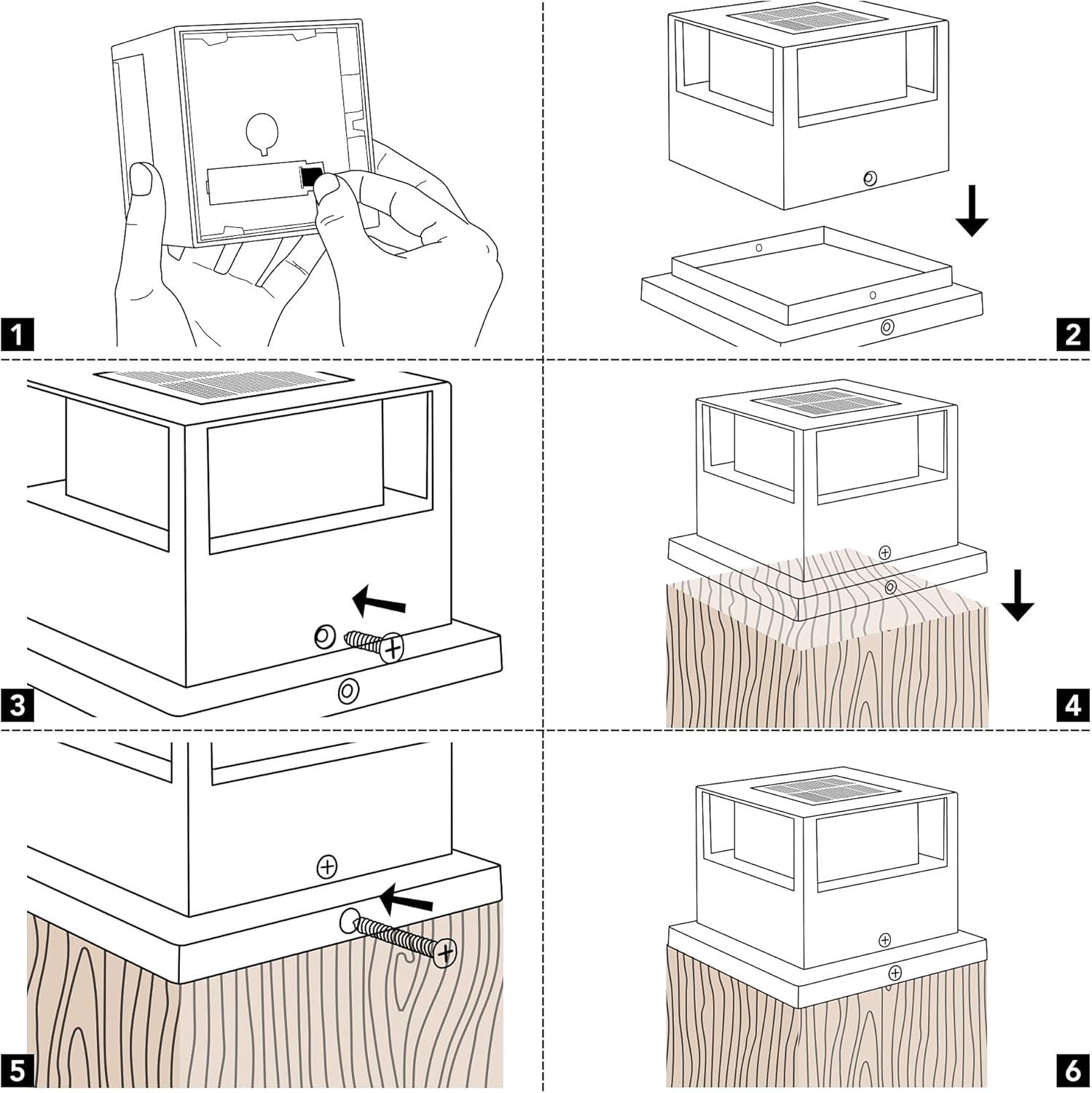 1

2

3

4

5

6