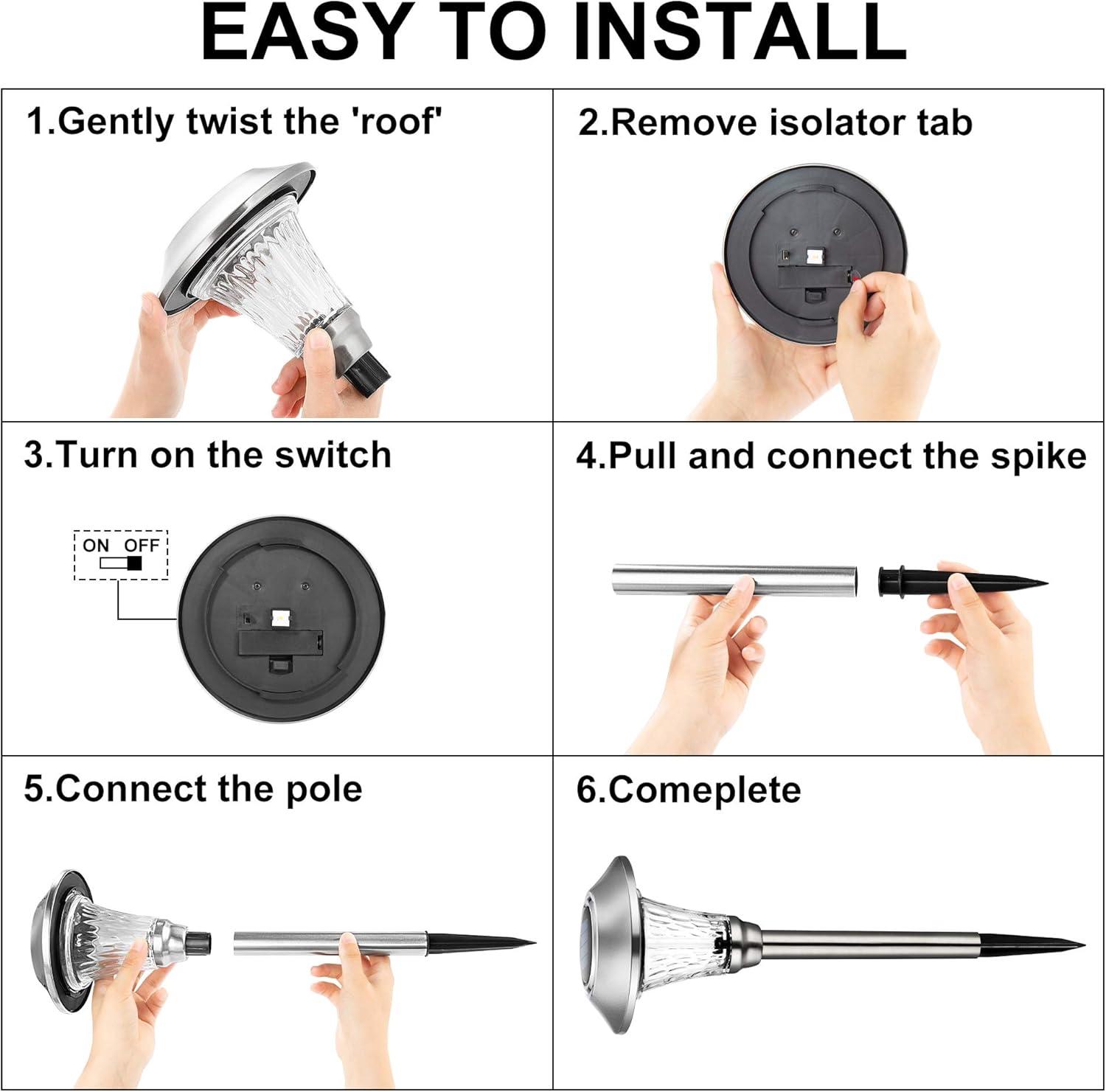 EASY TO INSTALL

1.Gently twist the 'roof'

2.Remove isolator tab

3.Turn on the switch

ON OFF

4.Pull and connect the spike

5.Connect the pole

6.Comeplete