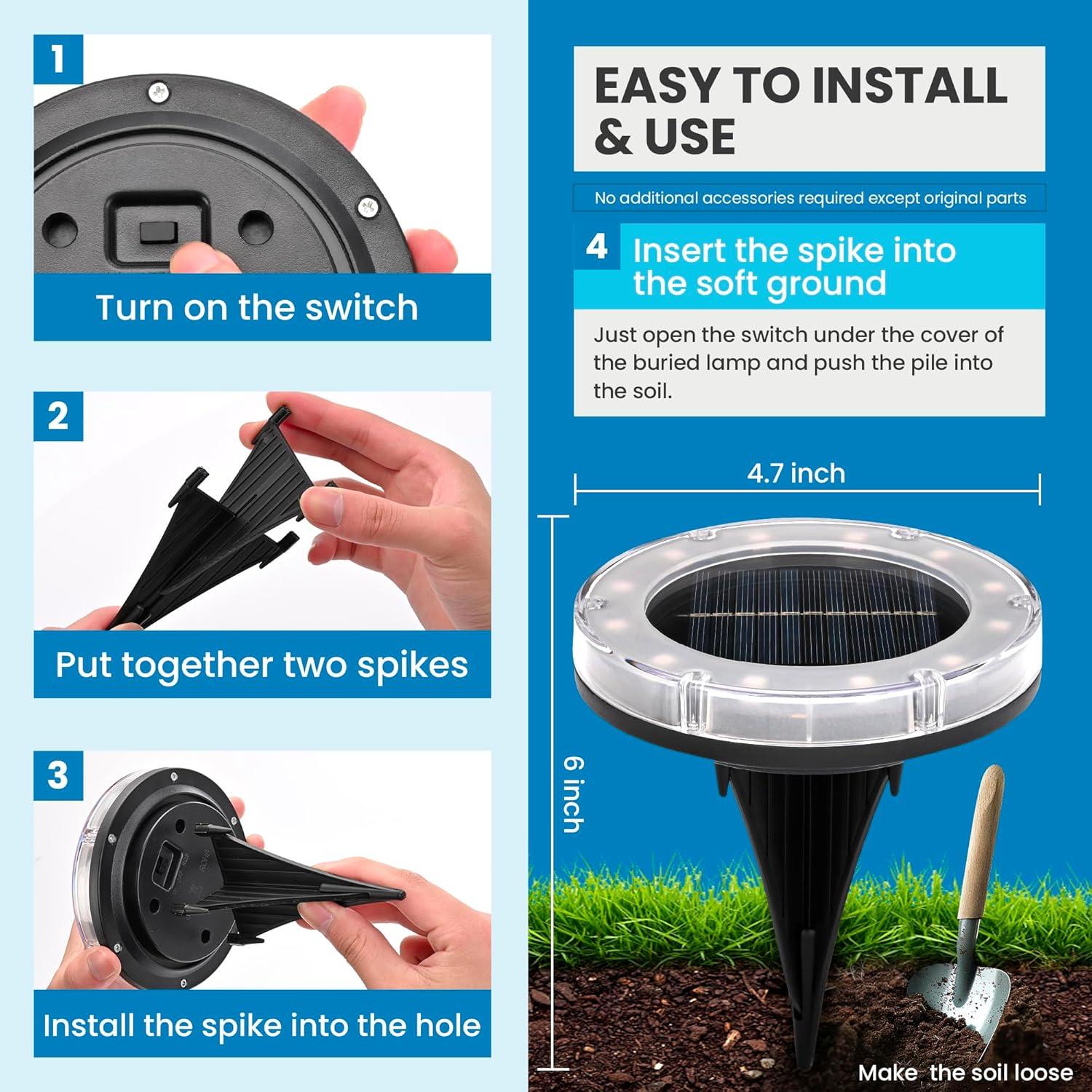 1

Turn on the switch

2

Put together two spikes

3

Install the spike into the hole

EASY TO INSTALL & USE

No additional accessories required except original parts

4 Insert the spike into the soft ground

Just open the switch under the cover of the buried lamp and push the pile into the soil.

4.7 inch

6 inch

Make the soil loose