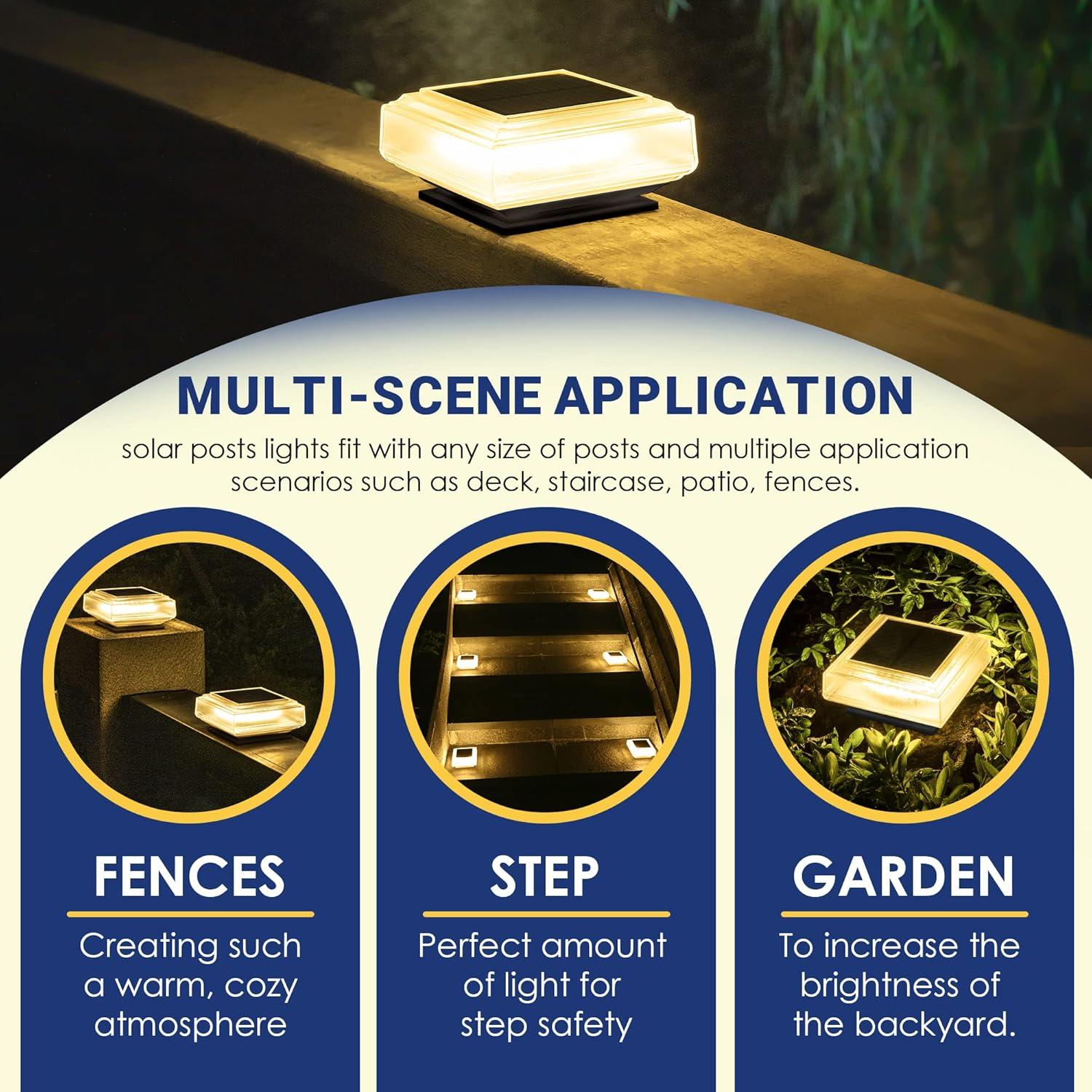 MULTI-SCENE APPLICATION

solar posts lights fit with any size of posts and multiple application scenarios such as deck, staircase, patio, fences.

FENCES

Creating such a warm, cozy atmosphere

STEP

Perfect amount of light for step safety

GARDEN

To increase the brightness of the backyard.