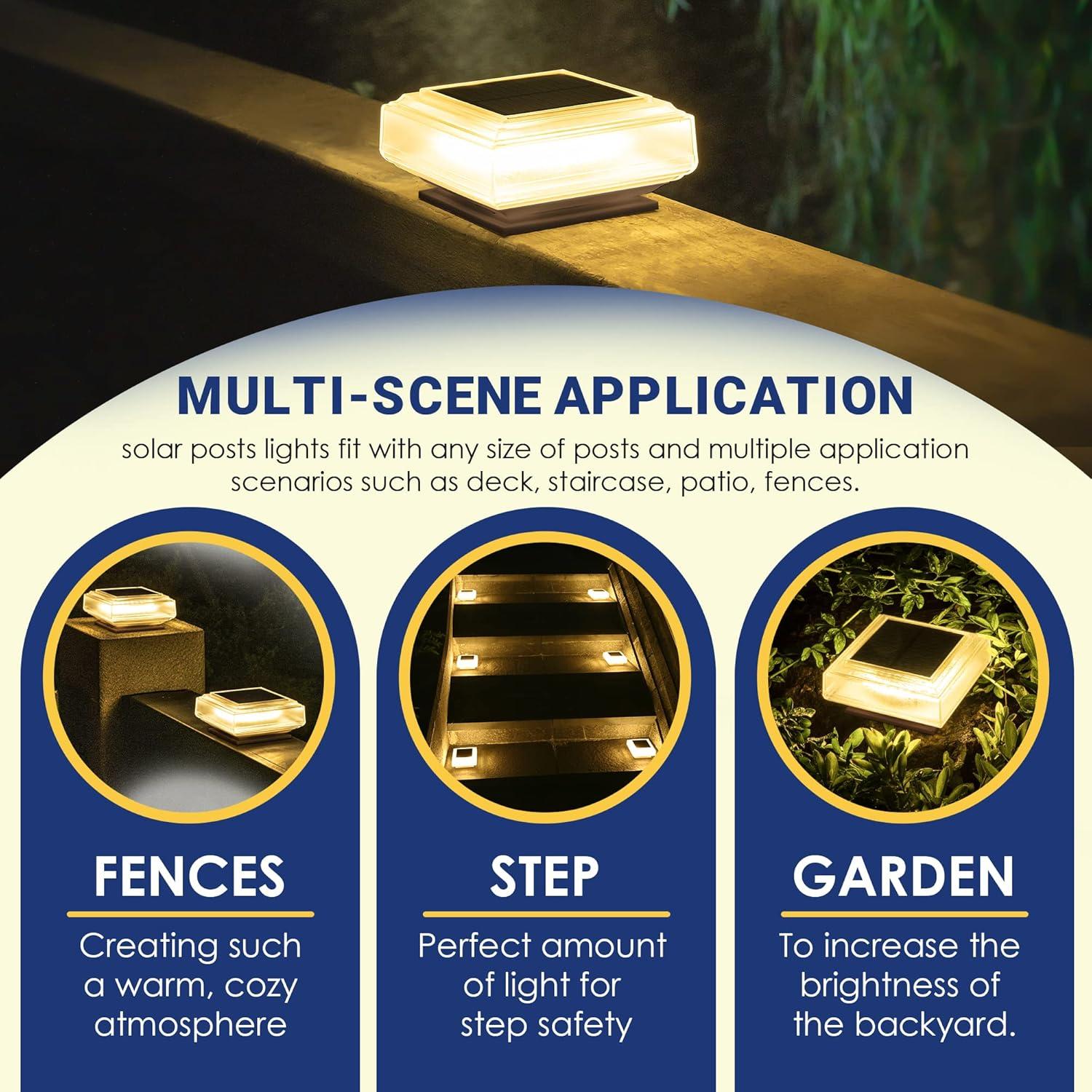 MULTI-SCENE APPLICATION

solar posts lights fit with any size of posts and multiple application scenarios such as deck, staircase, patio, fences.

FENCES

Creating such a warm, cozy atmosphere

STEP

Perfect amount of light for step safety

GARDEN

To increase the brightness of the backyard.