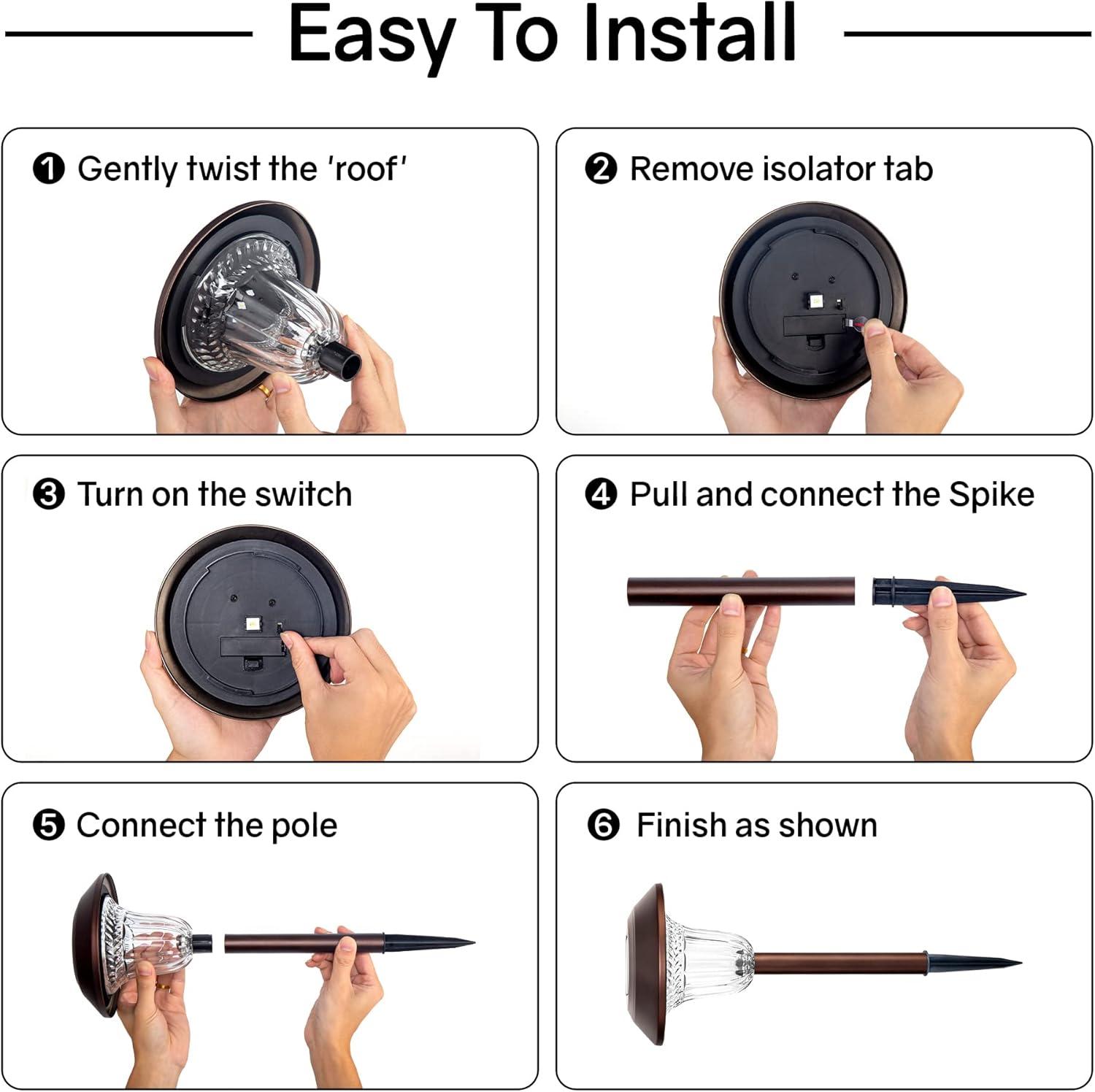 Easy To Install

❶ Gently twist the 'roof'

❷ Remove isolator tab

❸ Turn on the switch

❹ Pull and connect the Spike

❺ Connect the pole

❻ Finish as shown