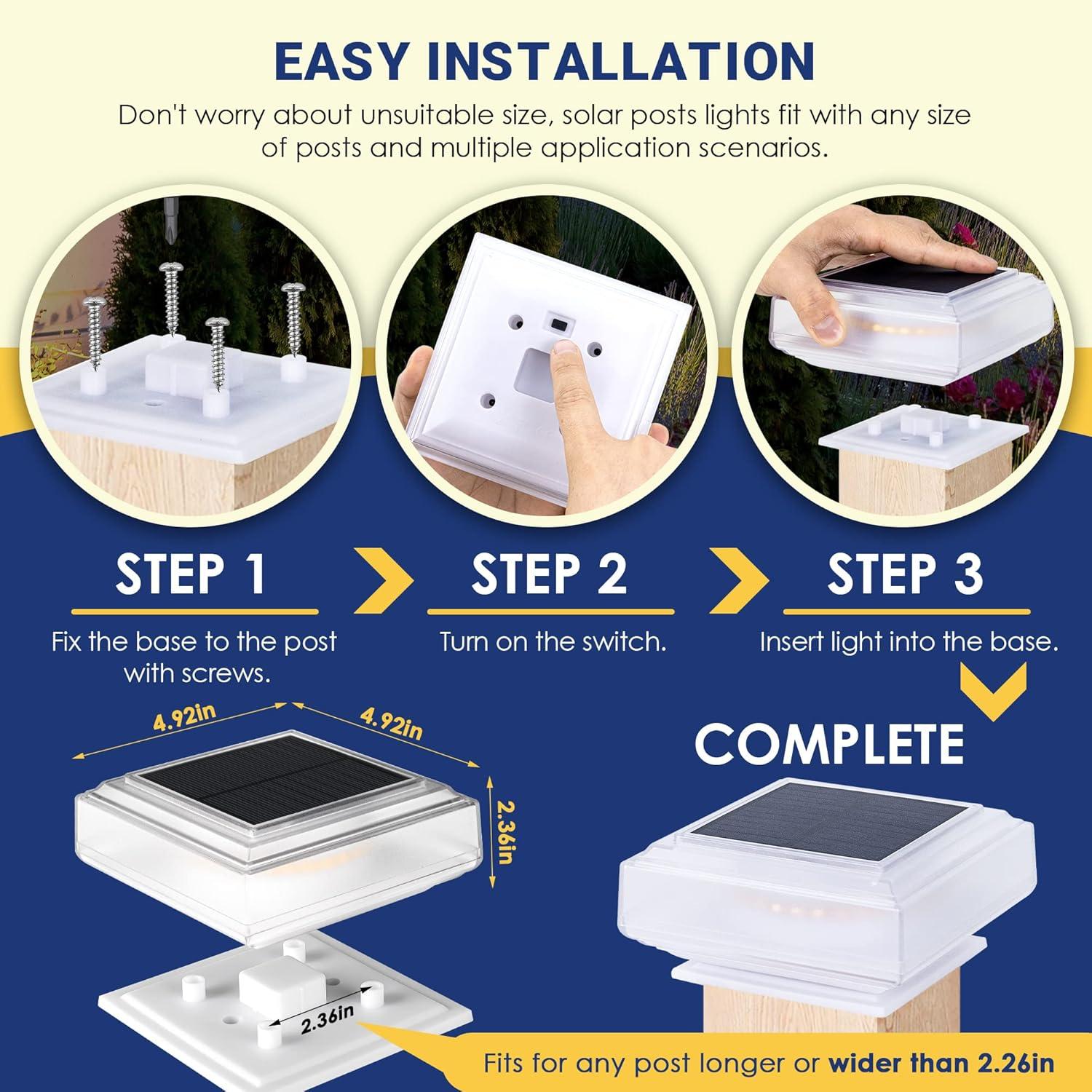 EASY INSTALLATION

Don't worry about unsuitable size, solar posts lights fit with any size of posts and multiple application scenarios.

STEP 1

Fix the base to the post with screws.

STEP 2

Turn on the switch.

STEP 3

Insert light into the base.

COMPLETE

4.92in

4.92in

2.36in

2.36in

Fits for any post longer or wider than 2.26in