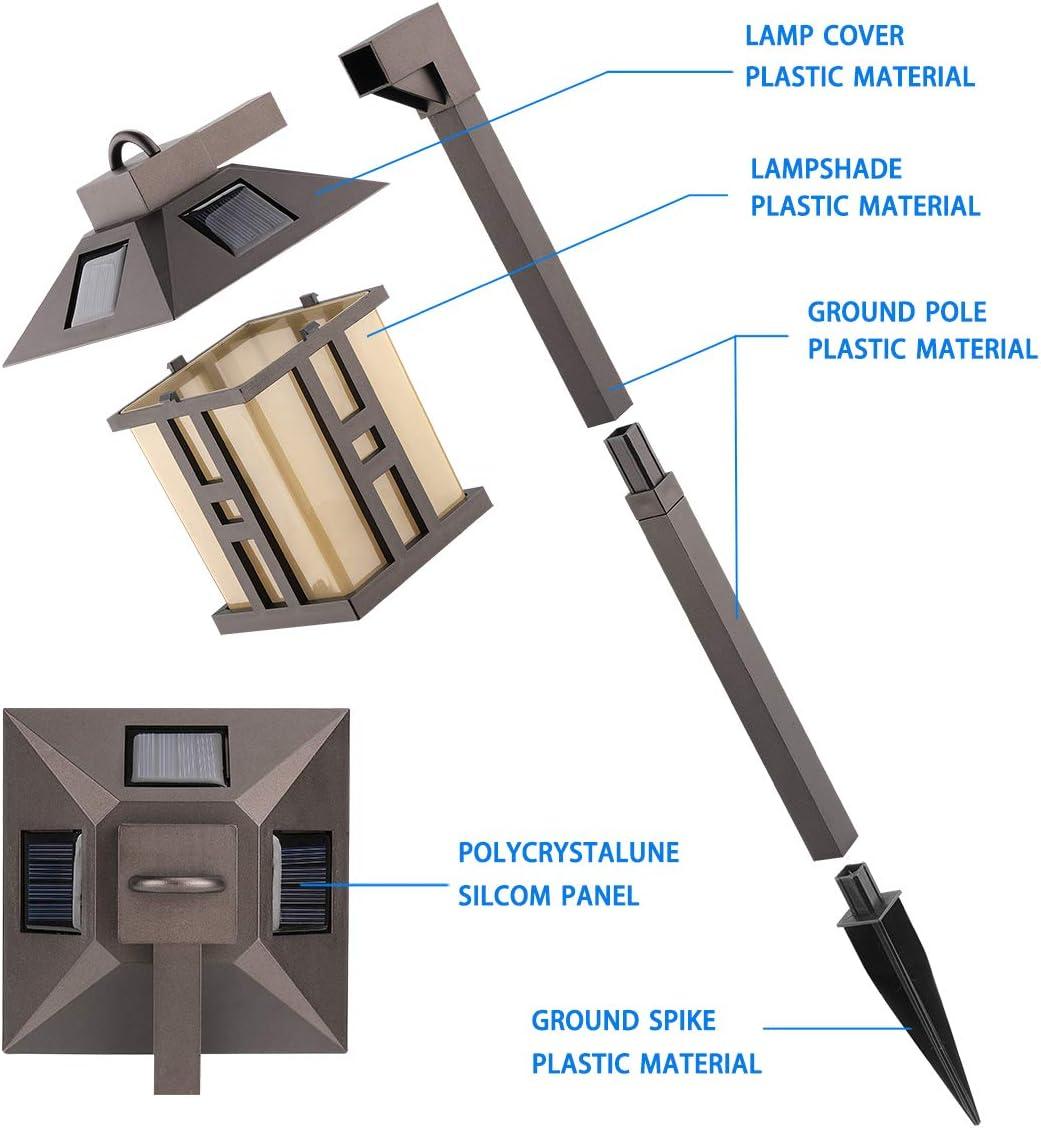 LAMP COVER
PLASTIC MATERIAL

LAMPSHADE
PLASTIC MATERIAL

GROUND POLE
PLASTIC MATERIAL

POLYCRYSTALUNE
SILCOM PANEL

GROUND SPIKE
PLASTIC MATERIAL